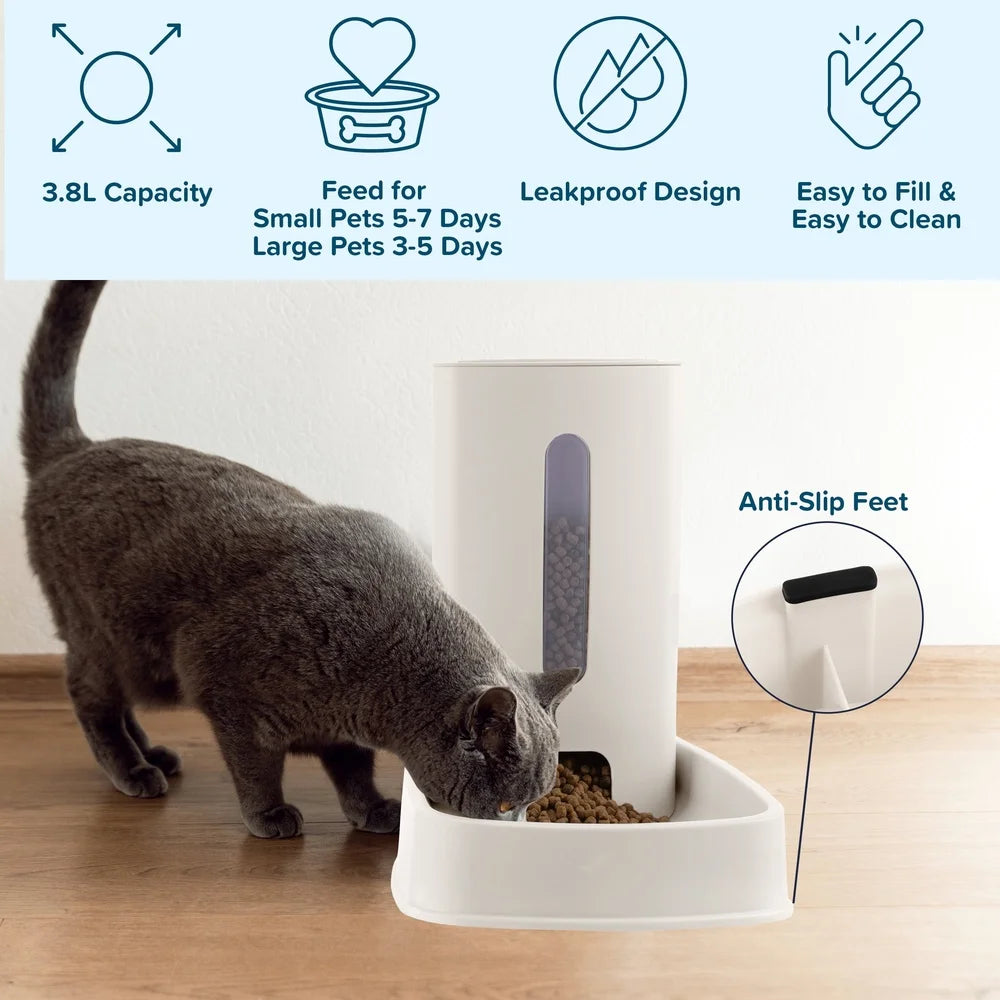 3.8L Capacity

Feed for
Small Pets 5-7 Days
Large Pets 3-5 Days

Leakproof Design

Easy to Fill &
Easy to Clean

Anti-Slip Feet