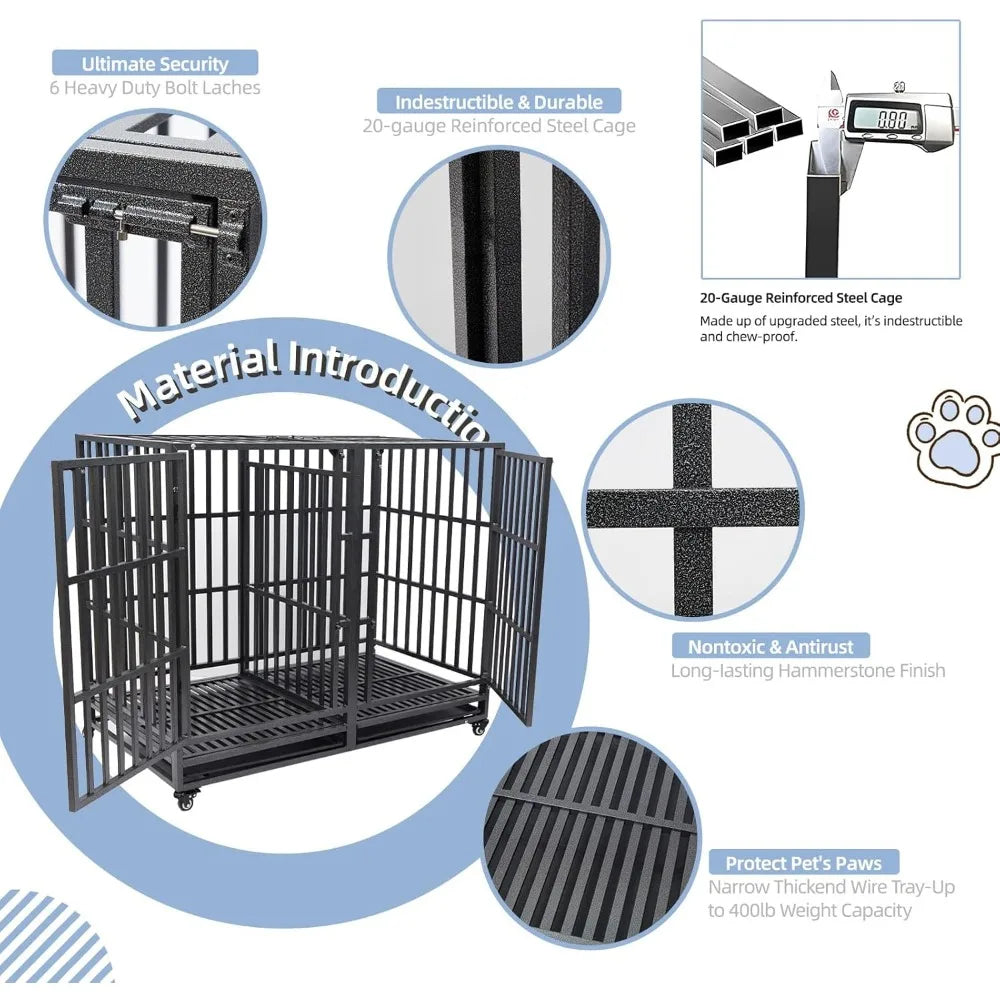 Ultimate Security
6 Heavy Duty Bolt Laches

Indestructible & Durable
20-gauge Reinforced Steel Cage

0.80

20-Gauge Reinforced Steel Cage
Made up of upgraded steel, it's indestructible and chew-proof.

Material Introductio

Nontoxic & Antirust
Long-lasting Hammerstone Finish

Protect Pet's Paws
Narrow Thickend Wire Tray-Up to 400lb Weight Capacity