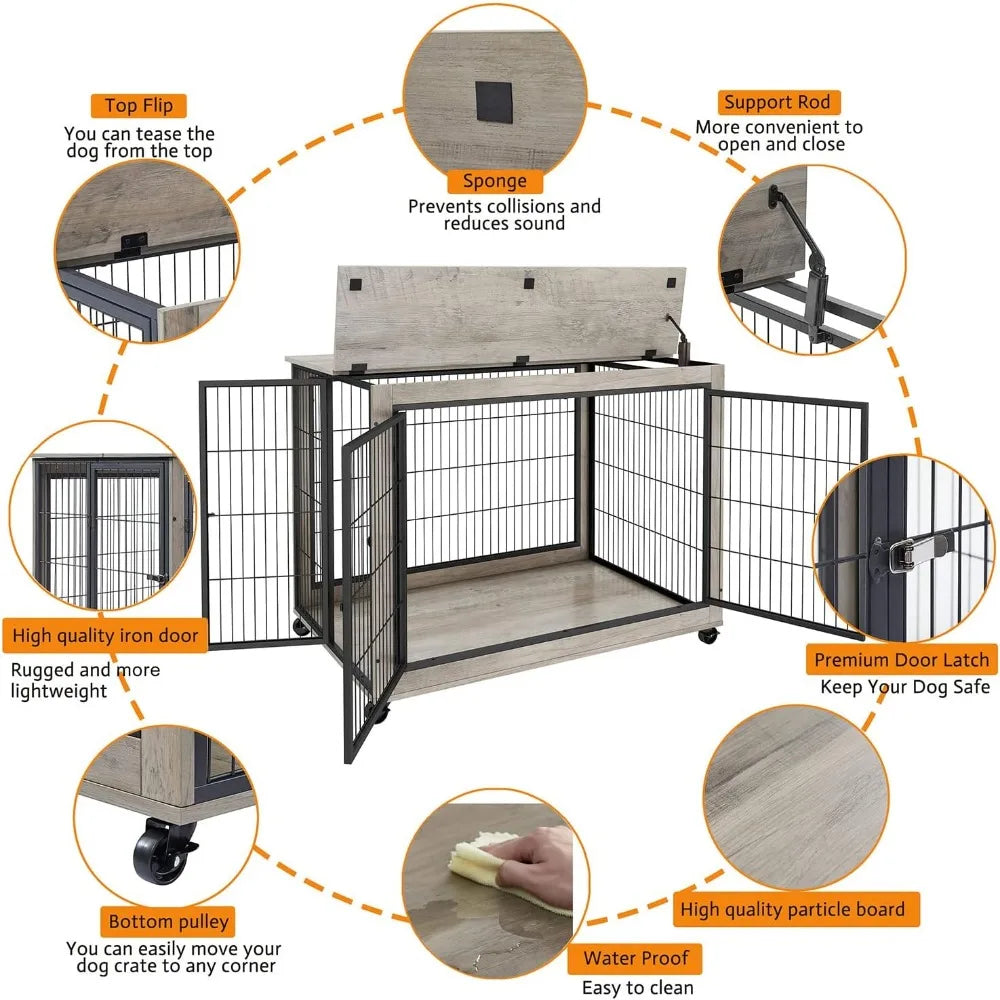 Top Flip
You can tease the dog from the top

Sponge
Prevents collisions and reduces sound

Support Rod
More convenient to open and close

High quality iron door
Rugged and more lightweight

Premium Door Latch
Keep Your Dog Safe

Bottom pulley
You can easily move your dog crate to any corner

Water Proof
Easy to clean

High quality particle board