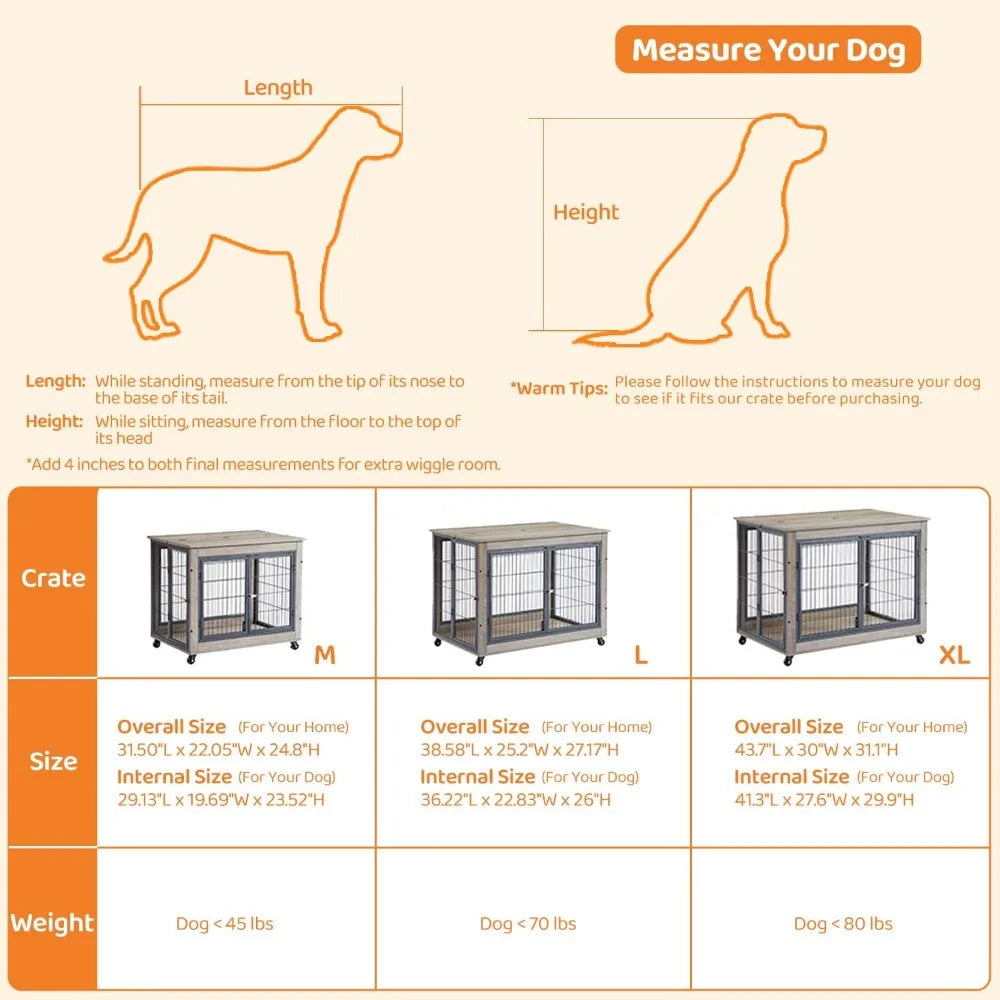 Measure Your Dog

Length

Height

Length: While standing, measure from the tip of its nose to the base of its tail.
Height: While sitting, measure from the floor to the top of its head

*Add 4 inches to both final measurements for extra wiggle room.

*Warm Tips: Please follow the instructions to measure your dog to see if it fits our crate before purchasing.

| Crate | M | L | XL |
|---|---|---|---|
| Size | Overall Size (For Your Home) 31.50"L x 22.05"W x 24.8"H Internal Size (For Your Dog) 29.13"L x 19.69"W x 23.52"H | Overall Size (For Your Home) 38.58"L x 25.2"W x 27.17"H Internal Size (For Your Dog) 36.22"L x 22.83"W x 26"H | Overall Size (For Your Home) 43.7"L x 30"W x 31.1"H Internal Size (For Your Dog) 41.3"L x 27.6"W x 29.9"H |
| Weight | Dog < 45 lbs | Dog < 70 lbs | Dog < 80 lbs |